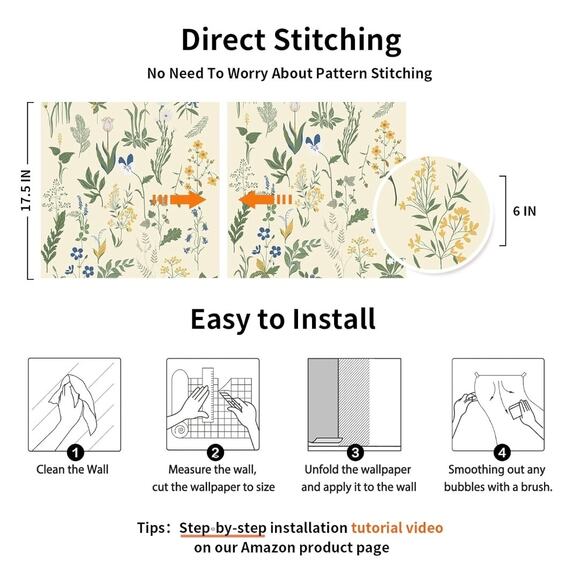 Direct Stitching

No Need To Worry About Pattern Stitching

17.5 IN

6 IN

Easy to Install

1
Clean the Wall

2
Measure the wall, cut the wallpaper to size

3
Unfold the wallpaper and apply it to the wall

4
Smoothing out any bubbles with a brush.

Tips: Step-by-step installation tutorial video on our Amazon product page